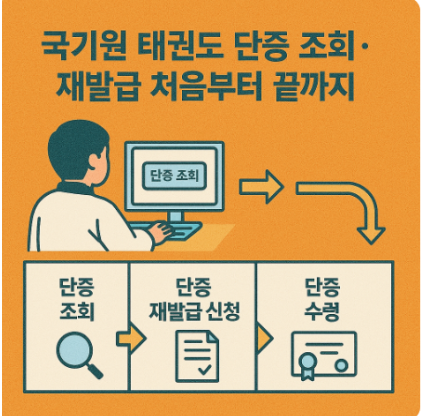 국기원 태권도 단증 조회·
재발급 처음부터 끝까지

단증 조회

단증
조회

단증
재발급 신청

단증
수령